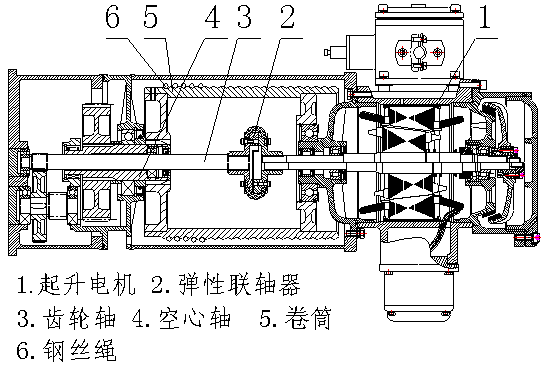 6 5 4 3 2 1

1.起升电机 2.弹性联轴器
3.齿轮轴 4.空心轴 5.卷筒
6.钢丝绳